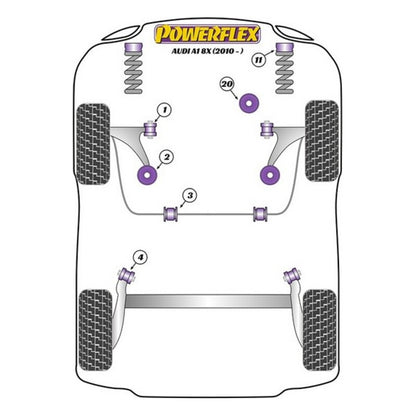 POWERFLEX
AUDI A1 8X (2010 - )

11

20

1

2

3

4