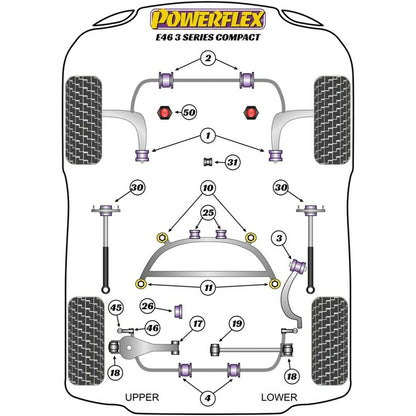 POWERFLEX
E46 3 SERIES COMPACT

2
50
1
31
30
10
30
25
3
11
45
26
46
17
19
18
18
4
UPPER
LOWER