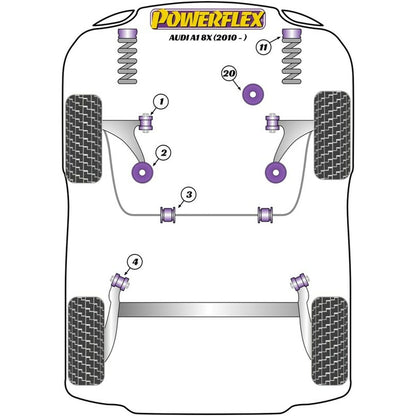 POWERFLEX
AUDI A1 8X (2010 - )

11

20

1

2

3

4