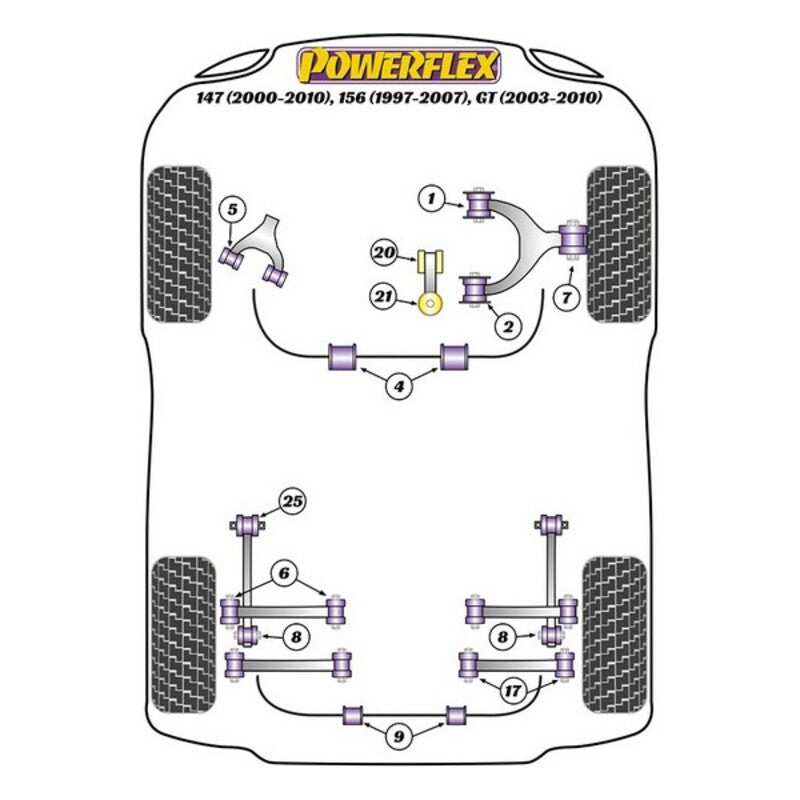 POWERFLEX
147 (2000-2010), 156 (1997-2007), GT (2003-2010)

5
1
20
21
2
7
4
25
6
8
8
17
9